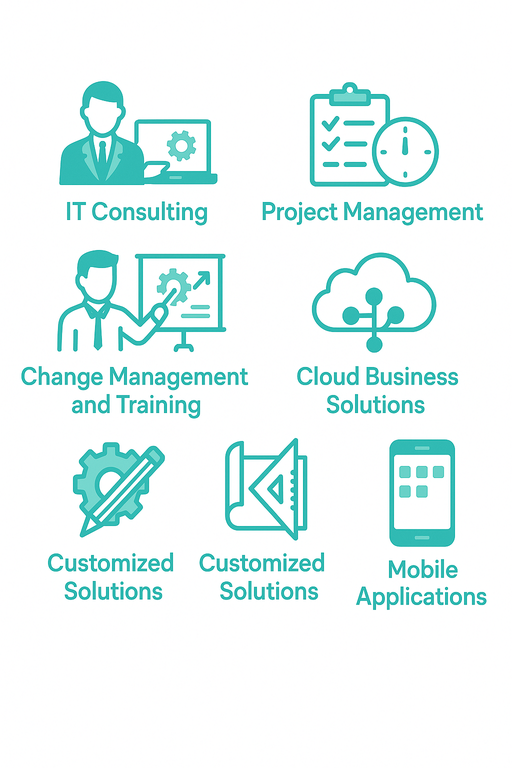 IT Consulting

Project Management

Change Management and Training

Cloud Business Solutions

Customized Solutions

Customized Solutions

Mobile Applications